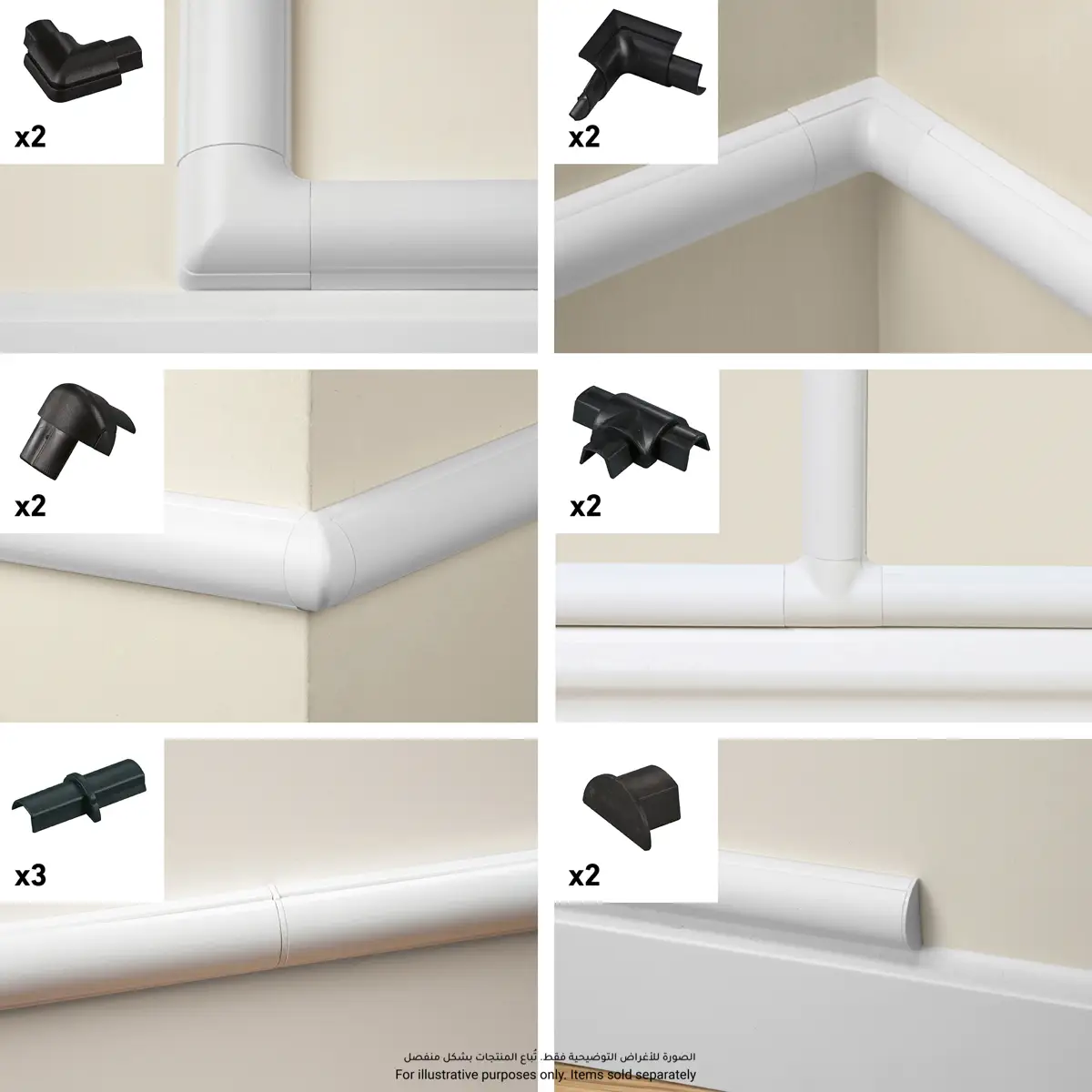 x2

x2

x2

x2

x3

x2

الصورة للأغراض التوضيحية فقط. تُباع المنتجات بشكل منفصل
For illustrative purposes only. Items sold separately