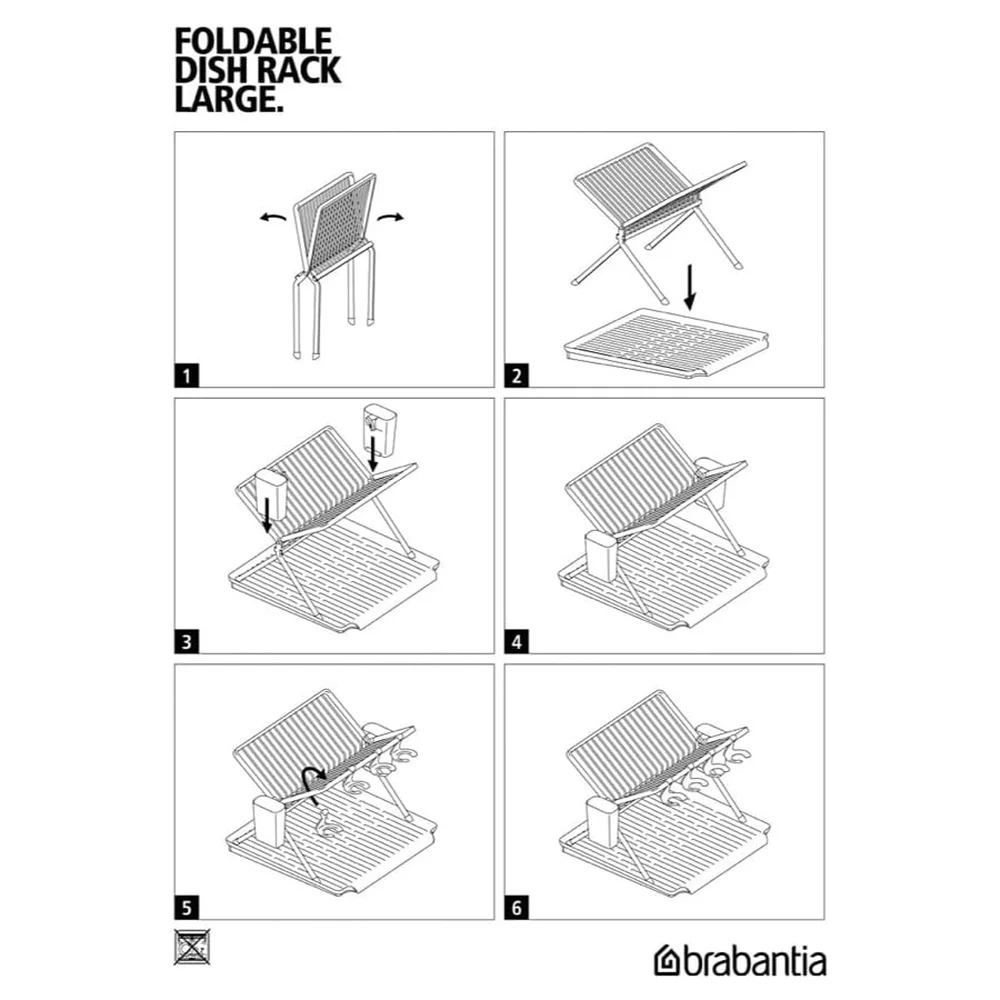 FOLDABLE DISH RACK LARGE.

1

2

3

4

5

6

brabantia