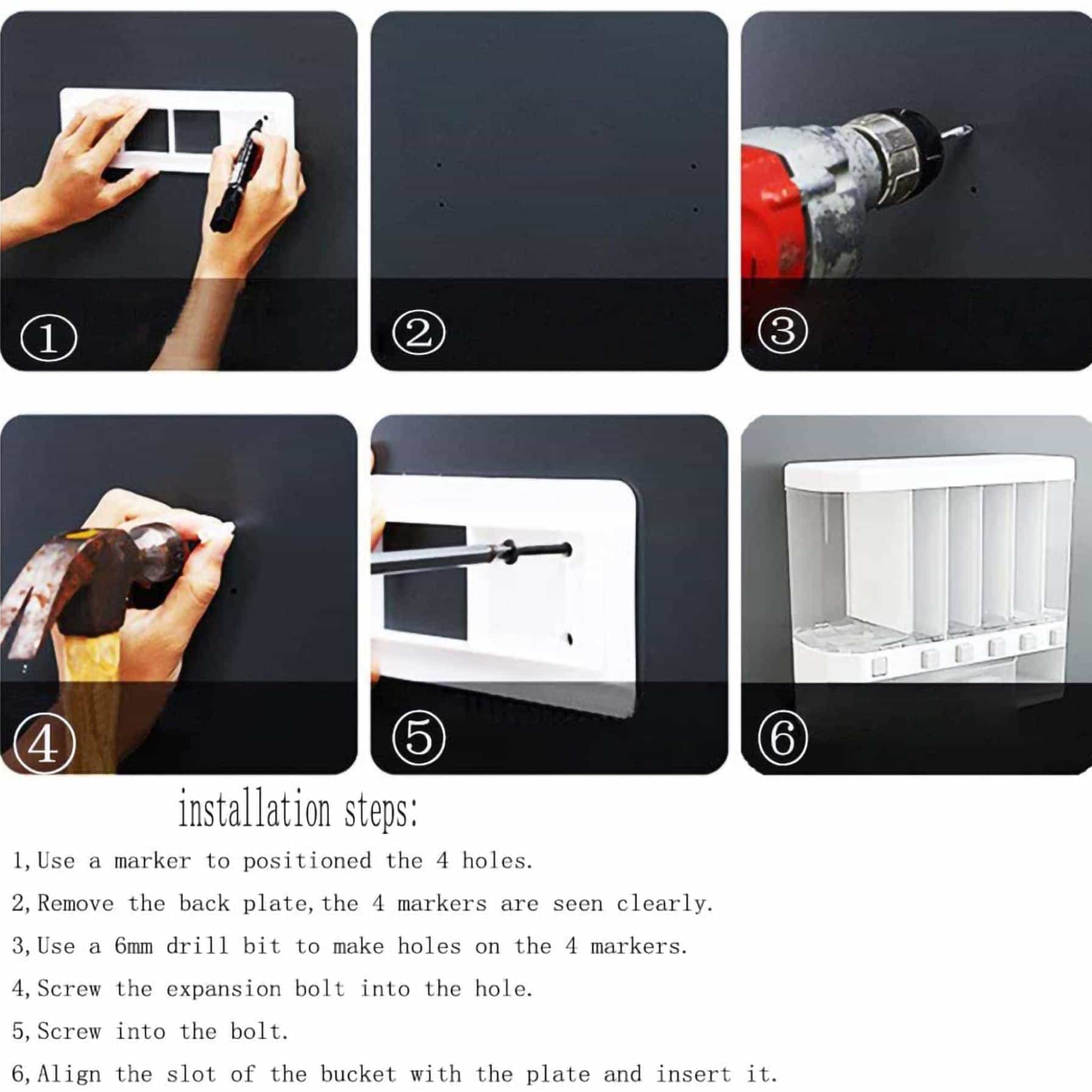 ①

②

③

④

⑤

⑥

installation steps:

1, Use a marker to positioned the 4 holes.

2, Remove the back plate, the 4 markers are seen clearly.

3, Use a 6mm drill bit to make holes on the 4 markers.

4, Screw the expansion bolt into the hole.

5, Screw into the bolt.

6, Align the slot of the bucket with the plate and insert it.