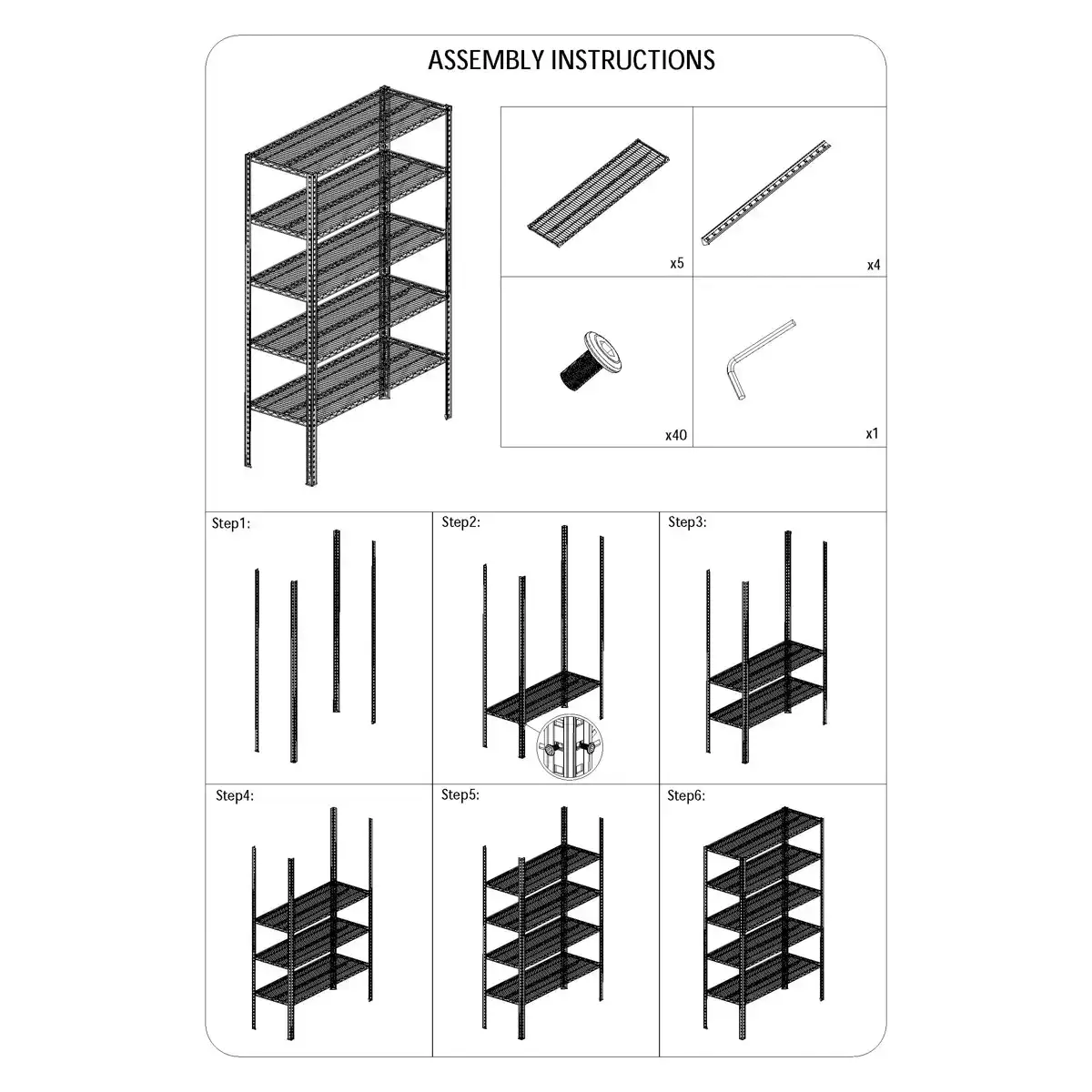 ASSEMBLY INSTRUCTIONS

x5

x4

x40

x1

Step1:

Step2:

Step3:

Step4:

Step5:

Step6: